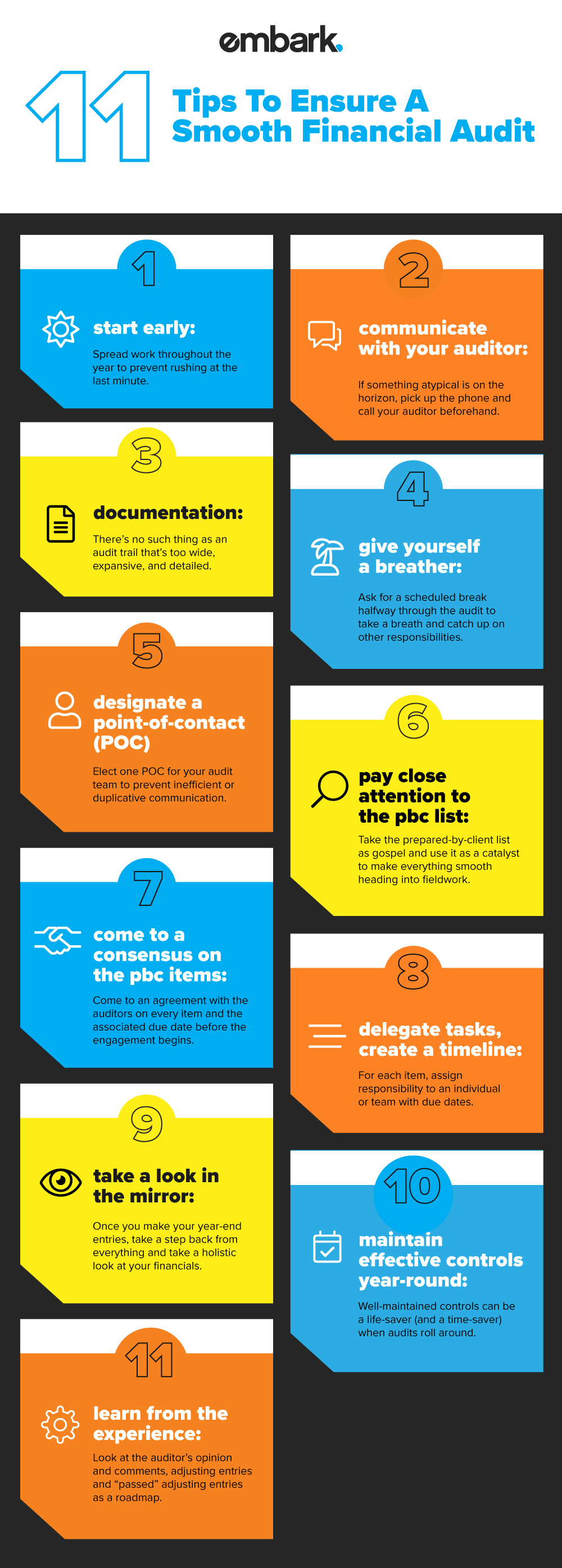 embark.

11 Tips To Ensure A Smooth Financial Audit

1

start early:

Spread work throughout the year to prevent rushing at the last minute.

2

communicate with your auditor:

If something atypical is on the horizon, pick up the phone and call your auditor beforehand.

3

documentation:

There's no such thing as an audit trail that's too wide, expansive, and detailed.

4

give yourself a breather:

Ask for a scheduled break halfway through the audit to take a breath and catch up on other responsibilities.

5

designate a point-of-contact (POC)

Elect one POC for your audit team to prevent inefficient or duplicative communication.

6

pay close attention to the pbc list:

Take the prepared-by-client list as gospel and use it as a catalyst to make everything smooth heading into fieldwork.

7

come to a consensus on the pbc items:

Come to an agreement with the auditors on every item and the associated due date before the engagement begins.

8

delegate tasks, create a timeline:

For each item, assign responsibility to an individual or team with due dates.

9

take a look in the mirror:

Once you make your year-end entries, take a step back from everything and take a holistic look at your financials.

10

maintain effective controls year-round:

Well-maintained controls can be a life-saver (and a time-saver) when audits roll around.

11

learn from the experience:

Look at the auditor's opinion and comments, adjusting entries and "passed" adjusting entries as a roadmap.