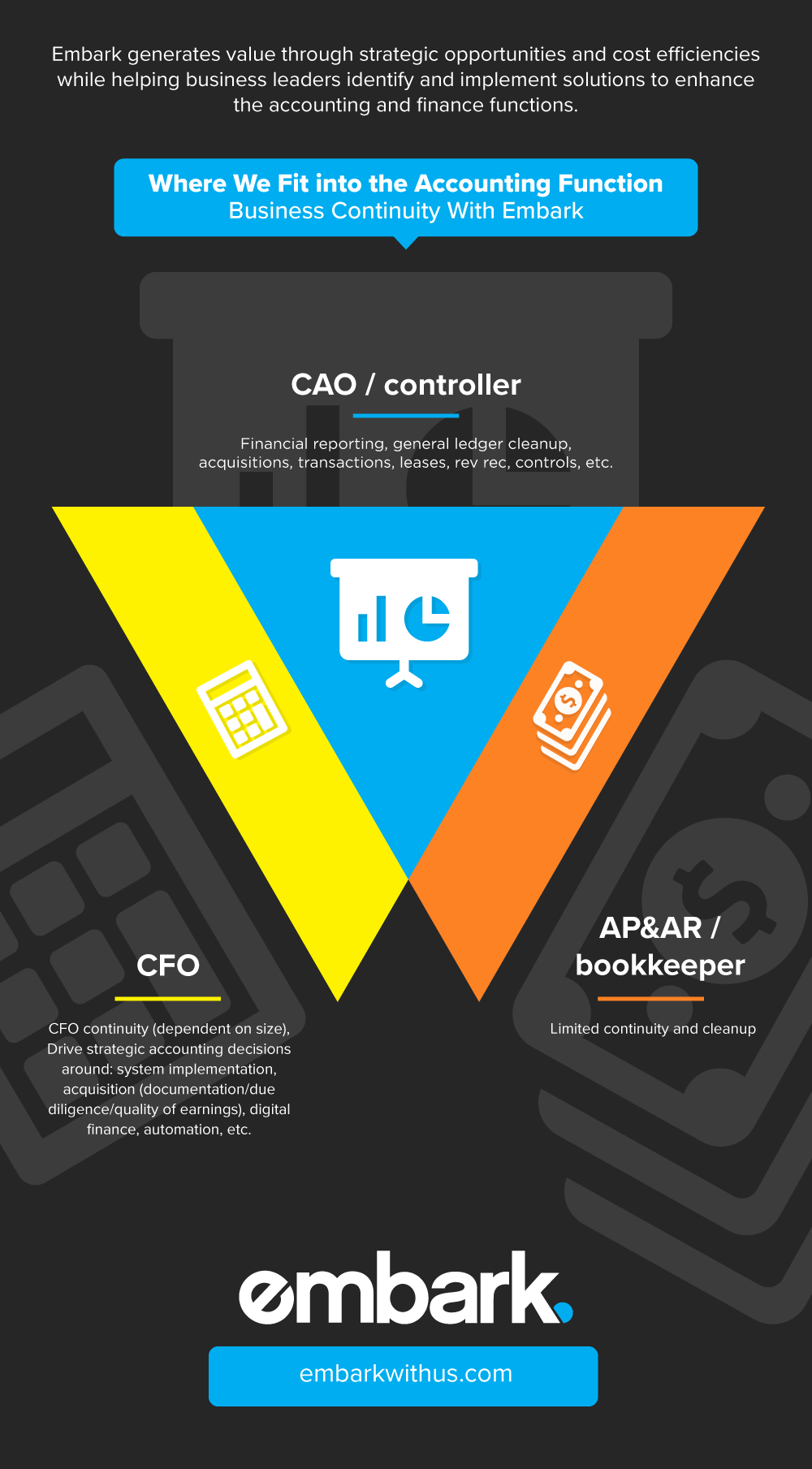 Embark generates value through strategic opportunities and cost efficiencies while helping business leaders identify and implement solutions to enhance the accounting and finance functions.

Where We Fit into the Accounting Function
Business Continuity With Embark

CAO / controller

Financial reporting, general ledger cleanup, acquisitions, transactions, leases, rev rec, controls, etc.

CFO

CFO continuity (dependent on size), Drive strategic accounting decisions around: system implementation, acquisition (documentation/due diligence/quality of earnings), digital finance, automation, etc.

AP&AR / bookkeeper

Limited continuity and cleanup

embark.

embarkwithus.com